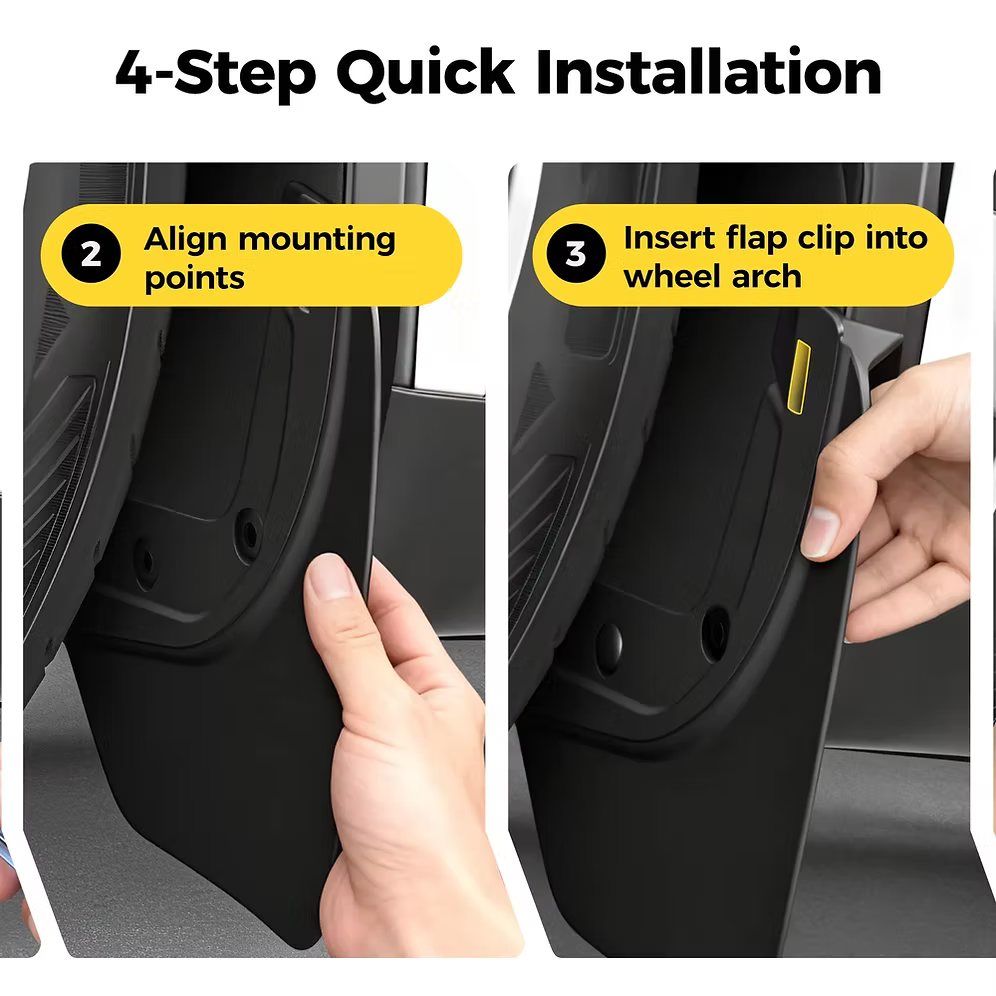 4-Step Quick Installation

2 Align mounting points

3 Insert flap clip into wheel arch